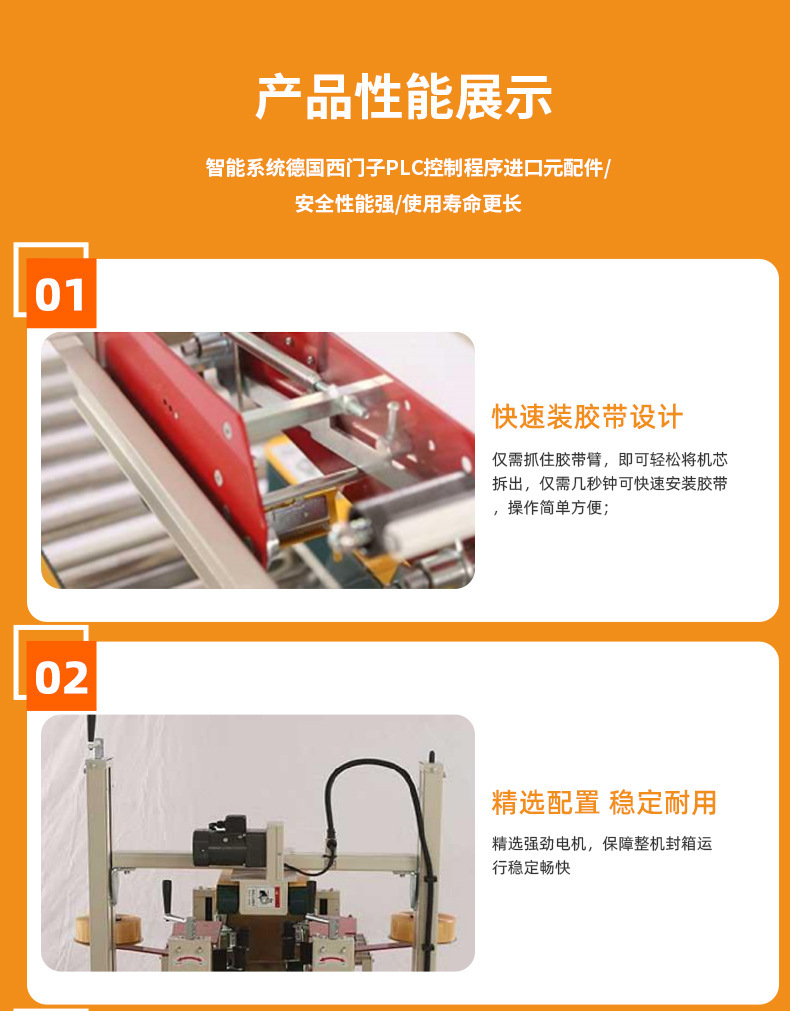 产品性能展示

智能系统德国西门子PLC控制程序进口元配件/
安全性能强/使用寿命更长

01

快速装胶带设计

仅需抓住胶带臂，即可轻松将机芯拆出，仅需几秒钟可快速安装胶带，操作简单方便；

02

精选配置 稳定耐用

精选强劲电机，保障整机封箱运行稳定畅快