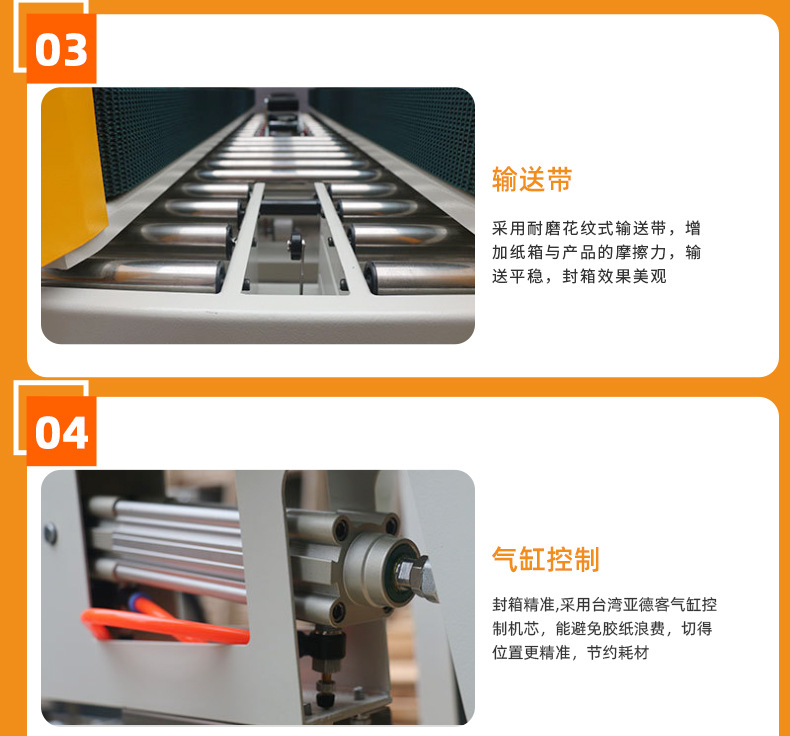 03

输送带

采用耐磨花纹式输送带，增加纸箱与产品的摩擦力，输送平稳，封箱效果美观

04

气缸控制

封箱精准,采用台湾亚德客气缸控制机芯，能避免胶纸浪费，切得位置更精准，节约耗材